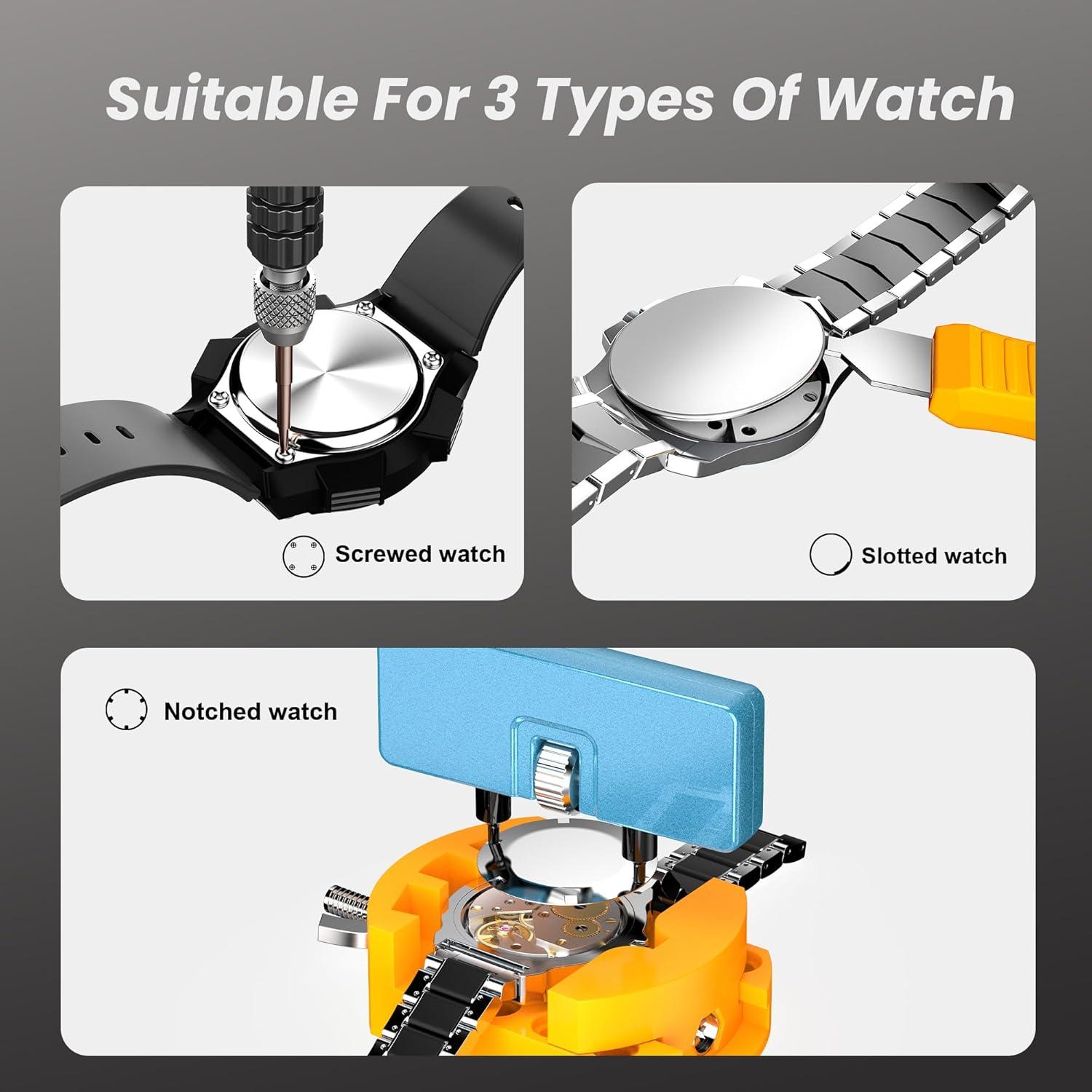 Suitable For 3 Types Of Watch

Screwed watch

Slotted watch

Notched watch