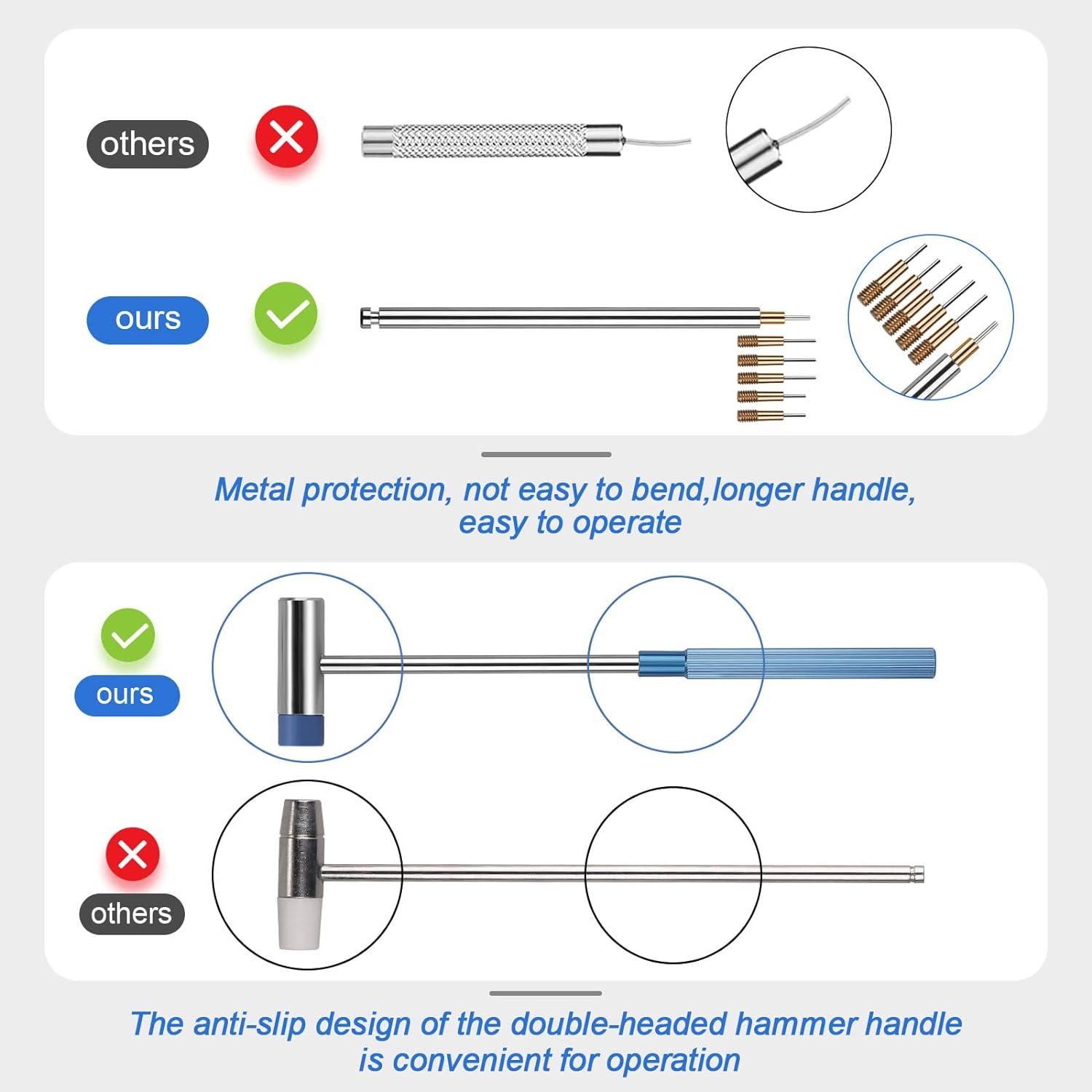 others

ours

Metal protection, not easy to bend,longer handle, easy to operate

ours

others

The anti-slip design of the double-headed hammer handle is convenient for operation