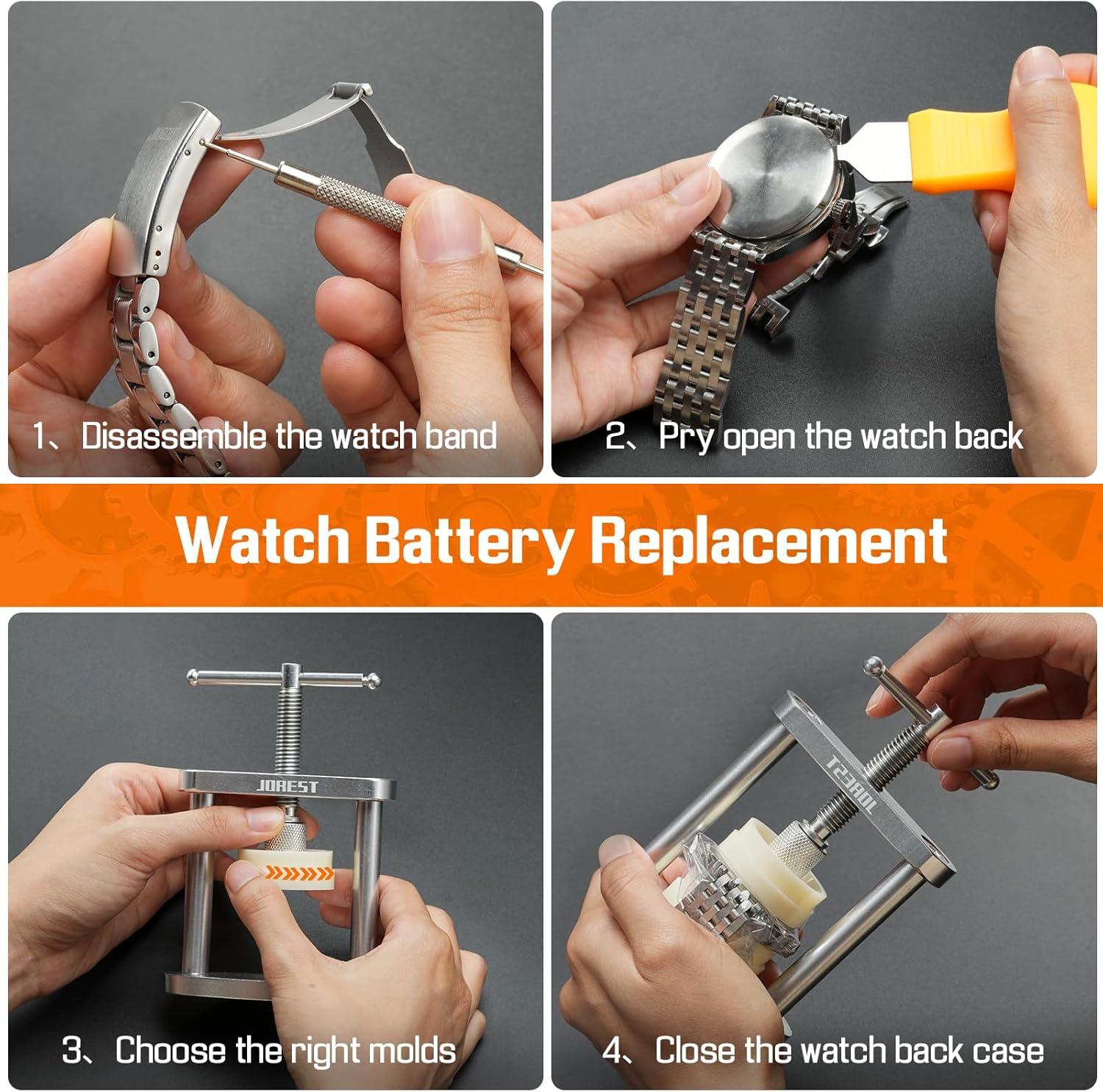 1、Disassemble the watch band

2、Pry open the watch back

Watch Battery Replacement

JOREST

3、Choose the right molds

JOREST

4、Close the watch back case