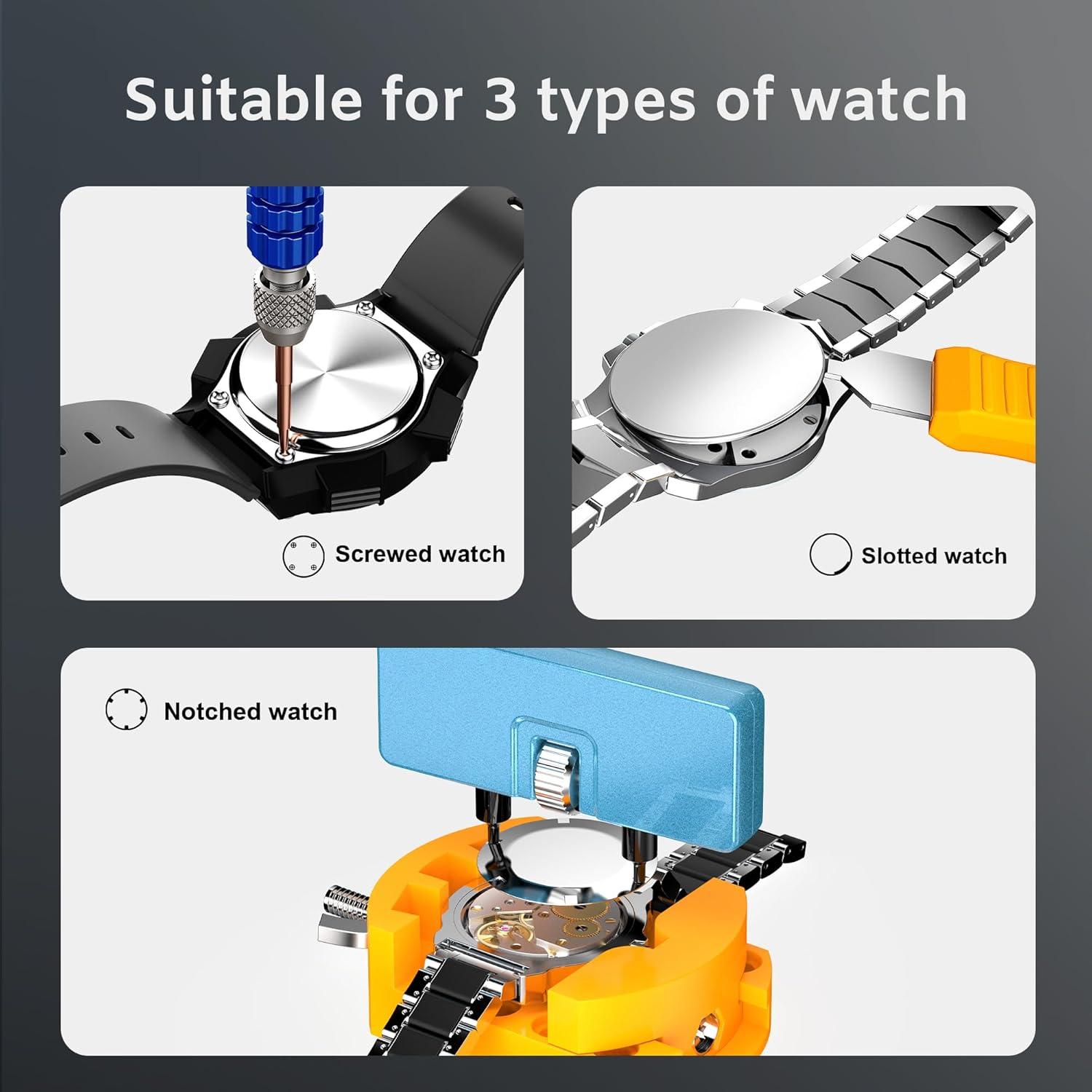 Suitable for 3 types of watch

Screwed watch

Slotted watch

Notched watch